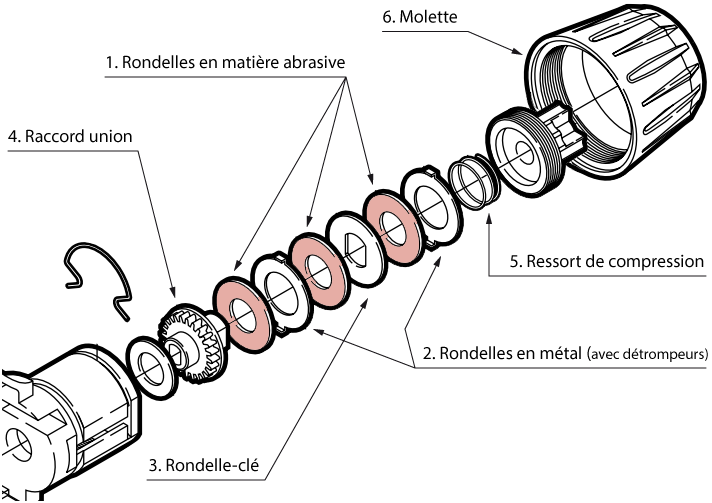 6. Molette

1. Rondelles en matière abrasive

4. Raccord union

5. Ressort de compression

2. Rondelles en métal (avec détrompeurs)

3. Rondelle-clé