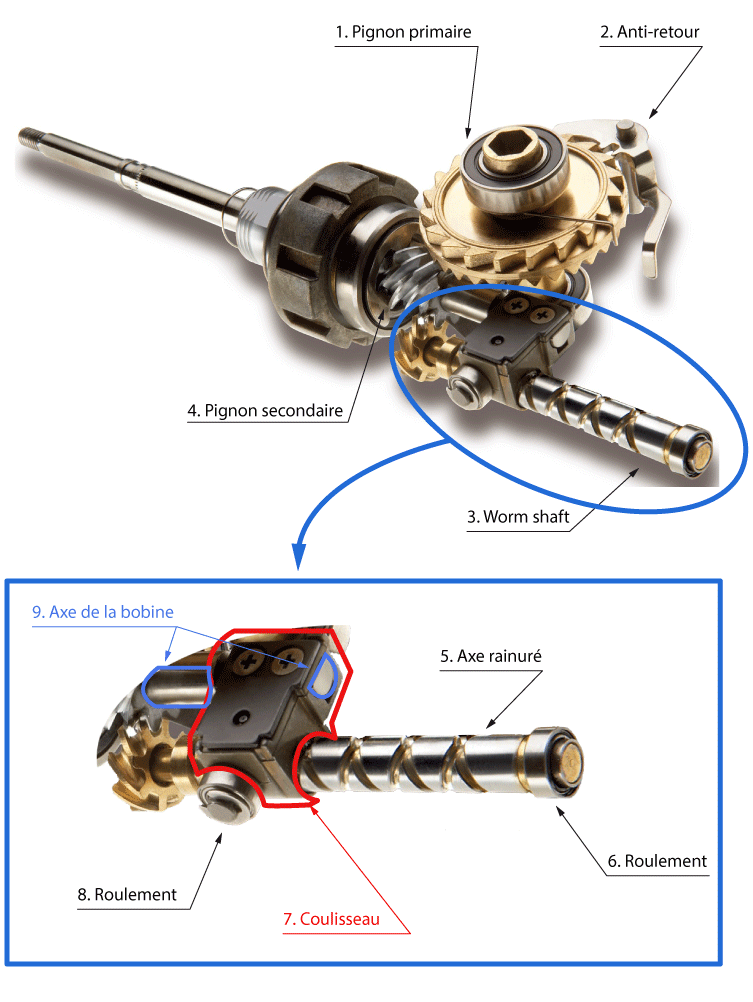 1. Pignon primaire

2. Anti-retour

4. Pignon secondaire

3. Worm shaft

9. Axe de la bobine

5. Axe rainuré

6. Roulement

8. Roulement

7. Coulisseau