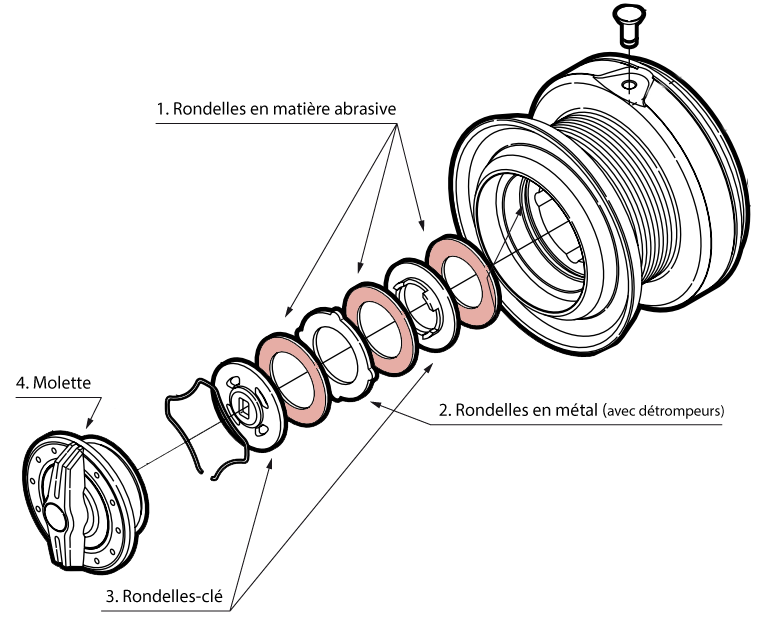 1. Rondelles en matière abrasive

4. Molette

2. Rondelles en métal (avec détrompeurs)

3. Rondelles-clé